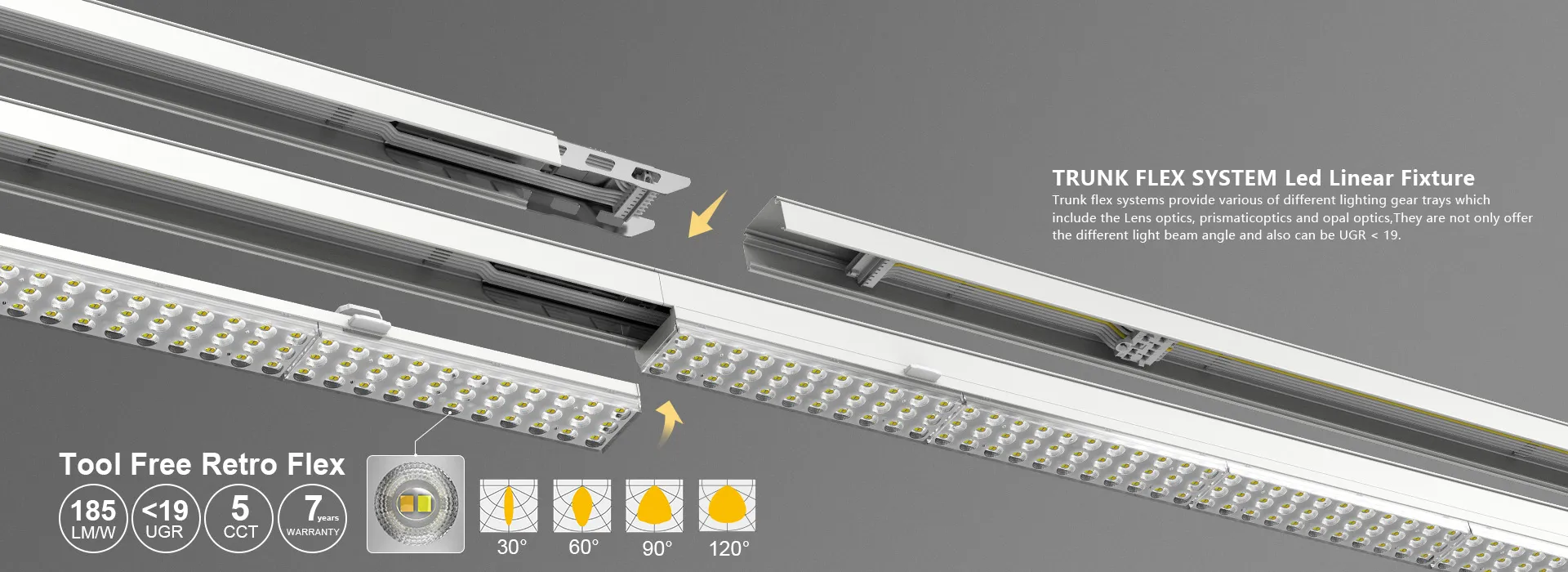 TRUNK FLEX SYSTEM Led Linear Fixture

Trunk flex systems provide various of different lighting gear trays which include the Lens optics, prismaticoptics and opal optics,They are not only offer the different light beam angle and also can be UGR < 19.

Tool Free Retro Flex

185 LM/W

<19 UGR

5 CCT

7 years WARRANTY

30°

60°

90°

120°